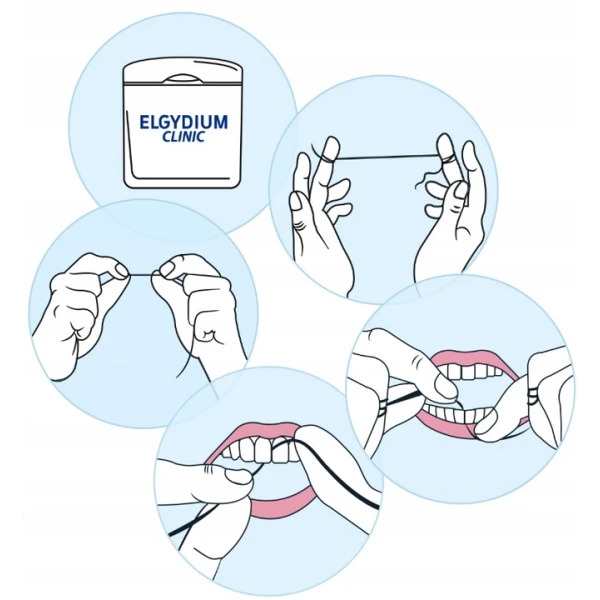 ELGYDIUM
CLINIC