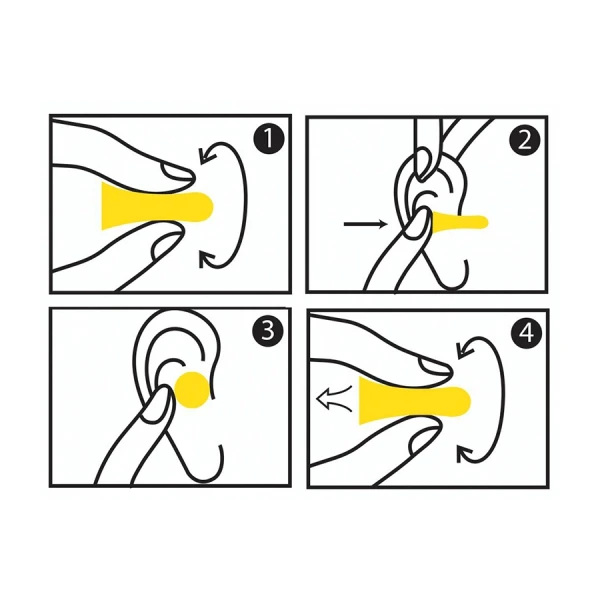 1

2

3

4